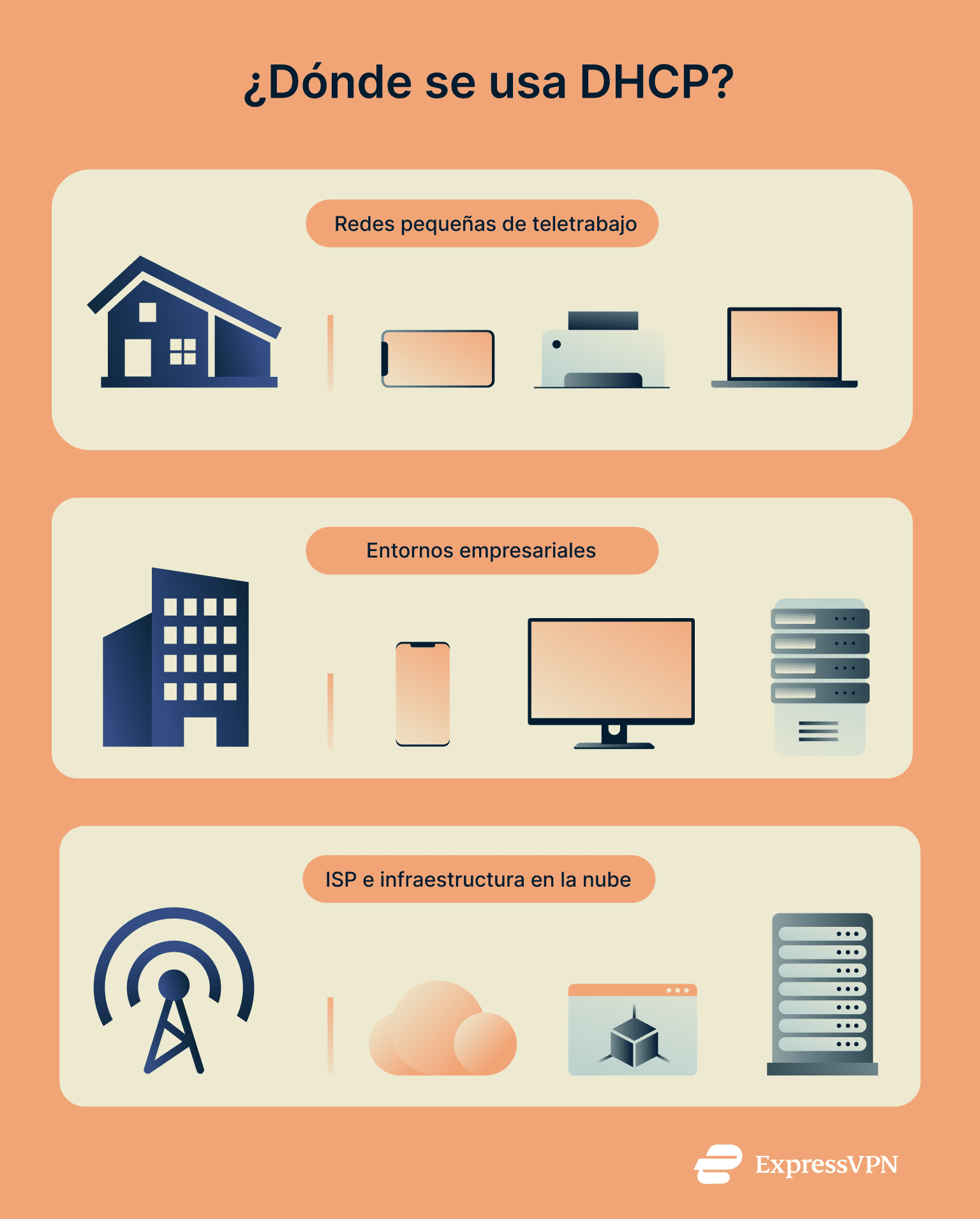 ¿Dónde se usa DHCP?

Redes pequeñas de teletrabajo

Entornos empresariales

ISP e infraestructura en la nube

ExpressVPN